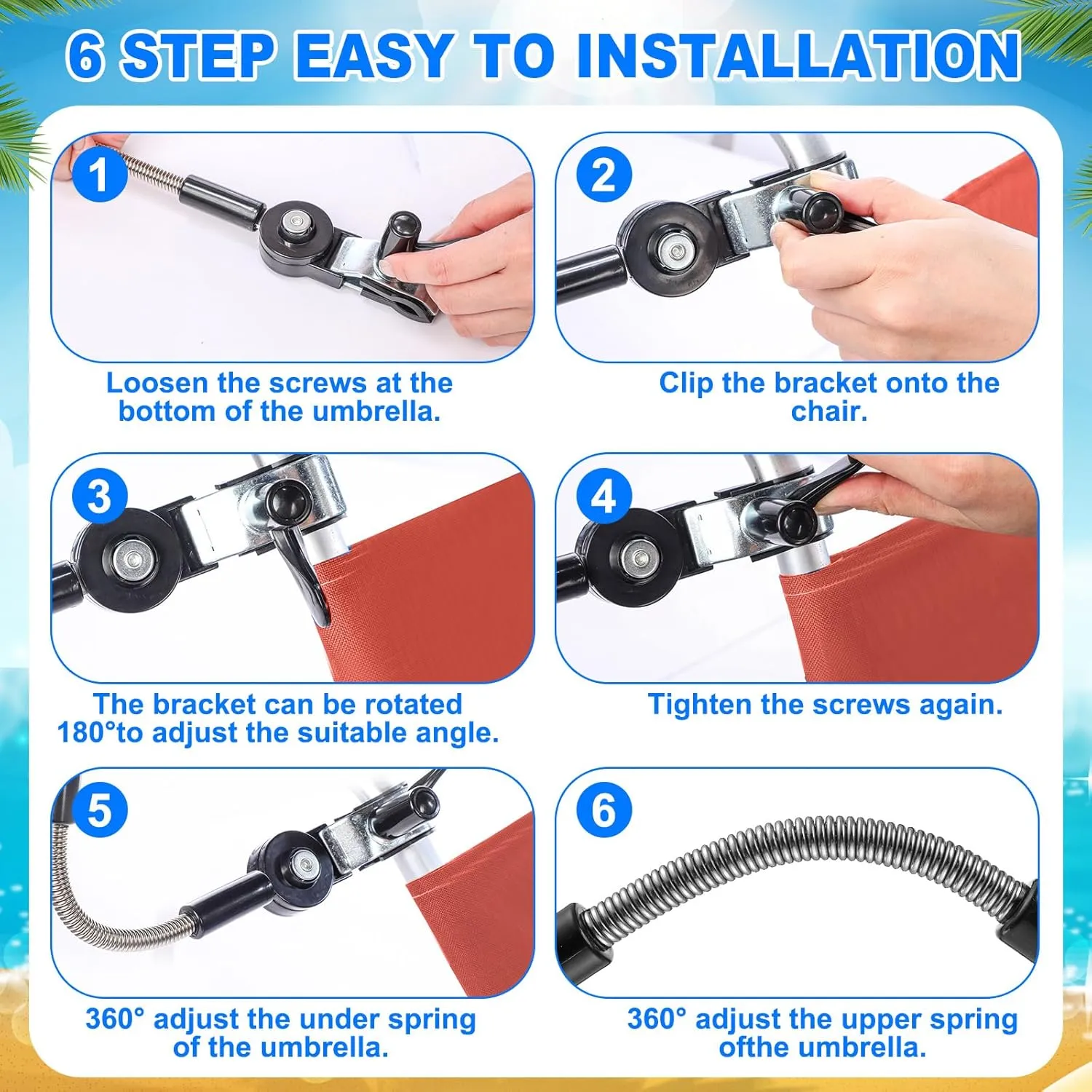 6 STEP EASY TO INSTALLATION

1
Loosen the screws at the bottom of the umbrella.

2
Clip the bracket onto the chair.

3
The bracket can be rotated 180°to adjust the suitable angle.

4
Tighten the screws again.

5
360° adjust the under spring of the umbrella.

6
360° adjust the upper spring ofthe umbrella.